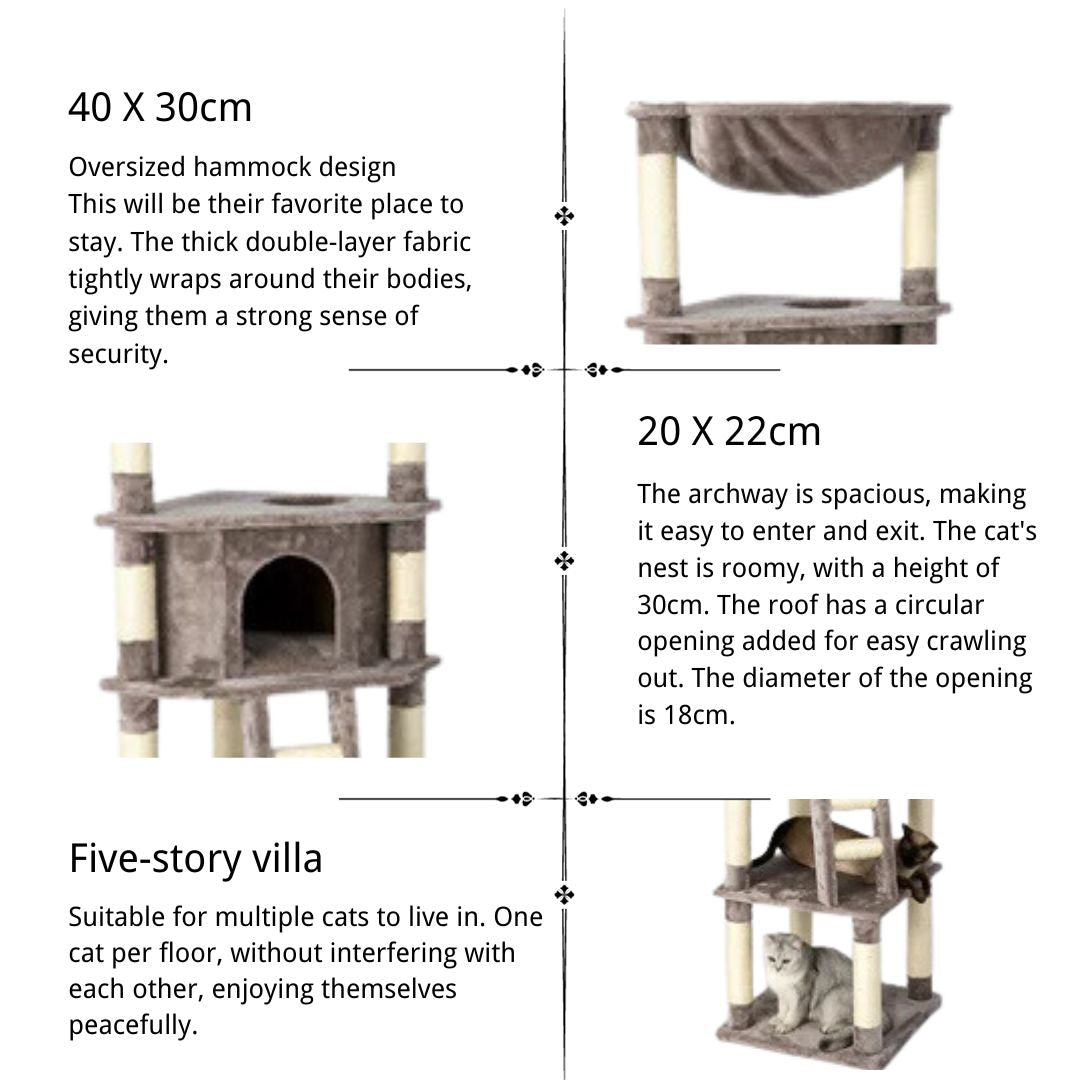 40 X 30cm

Oversized hammock design
This will be their favorite place to stay. The thick double-layer fabric tightly wraps around their bodies, giving them a strong sense of security.

20 X 22cm

The archway is spacious, making it easy to enter and exit. The cat's nest is roomy, with a height of 30cm. The roof has a circular opening added for easy crawling out. The diameter of the opening is 18cm.

Five-story villa

Suitable for multiple cats to live in. One cat per floor, without interfering with each other, enjoying themselves peacefully.